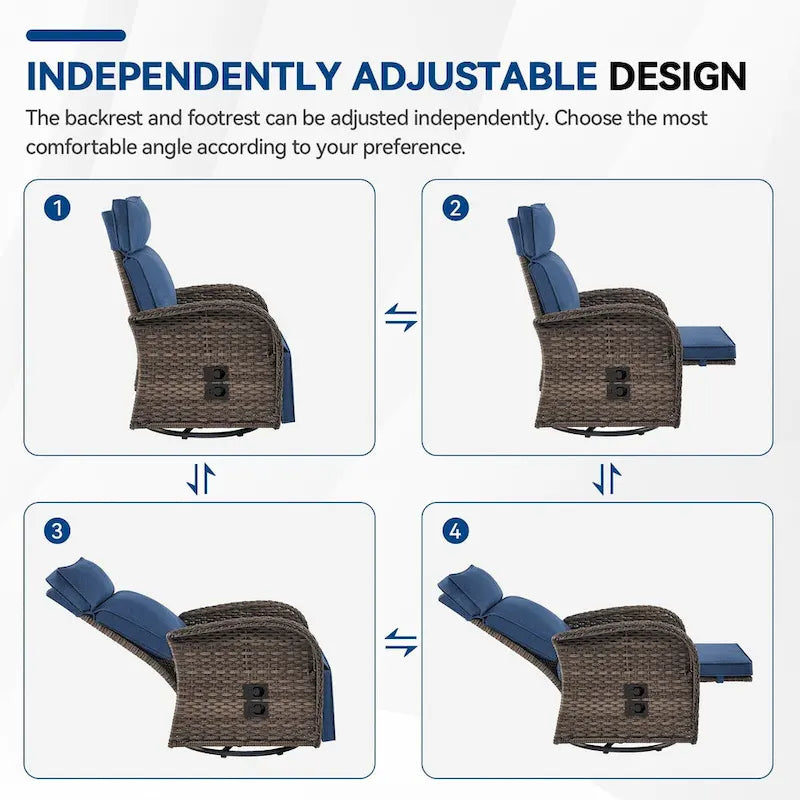 INDEPENDENTLY ADJUSTABLE DESIGN

The backrest and footrest can be adjusted independently. Choose the most comfortable angle according to your preference.

1

2

3

4