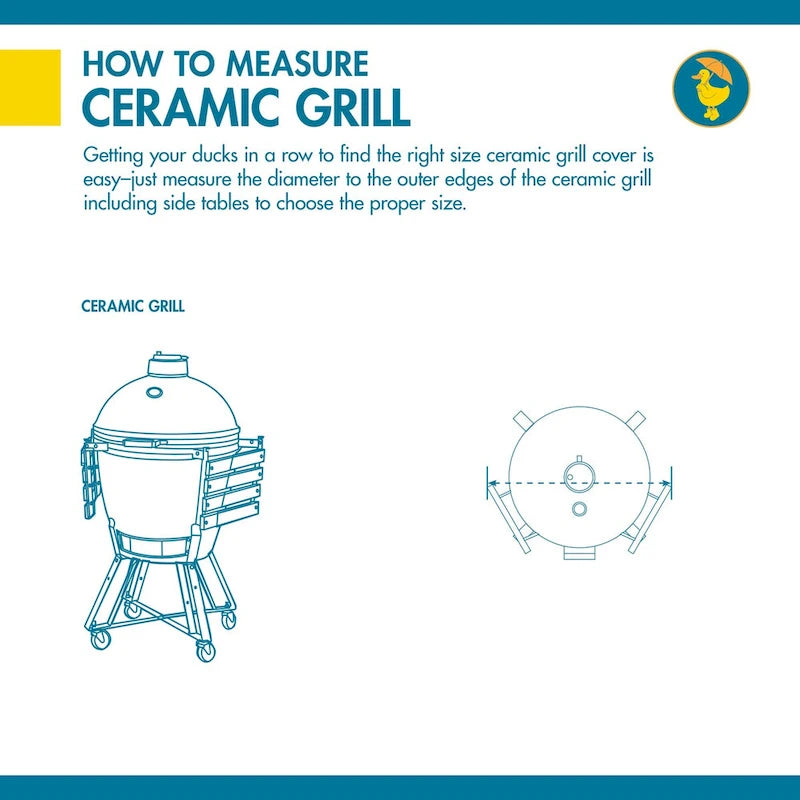 HOW TO MEASURE
CERAMIC GRILL

Getting your ducks in a row to find the right size ceramic grill cover is easy–just measure the diameter to the outer edges of the ceramic grill including side tables to choose the proper size.

CERAMIC GRILL